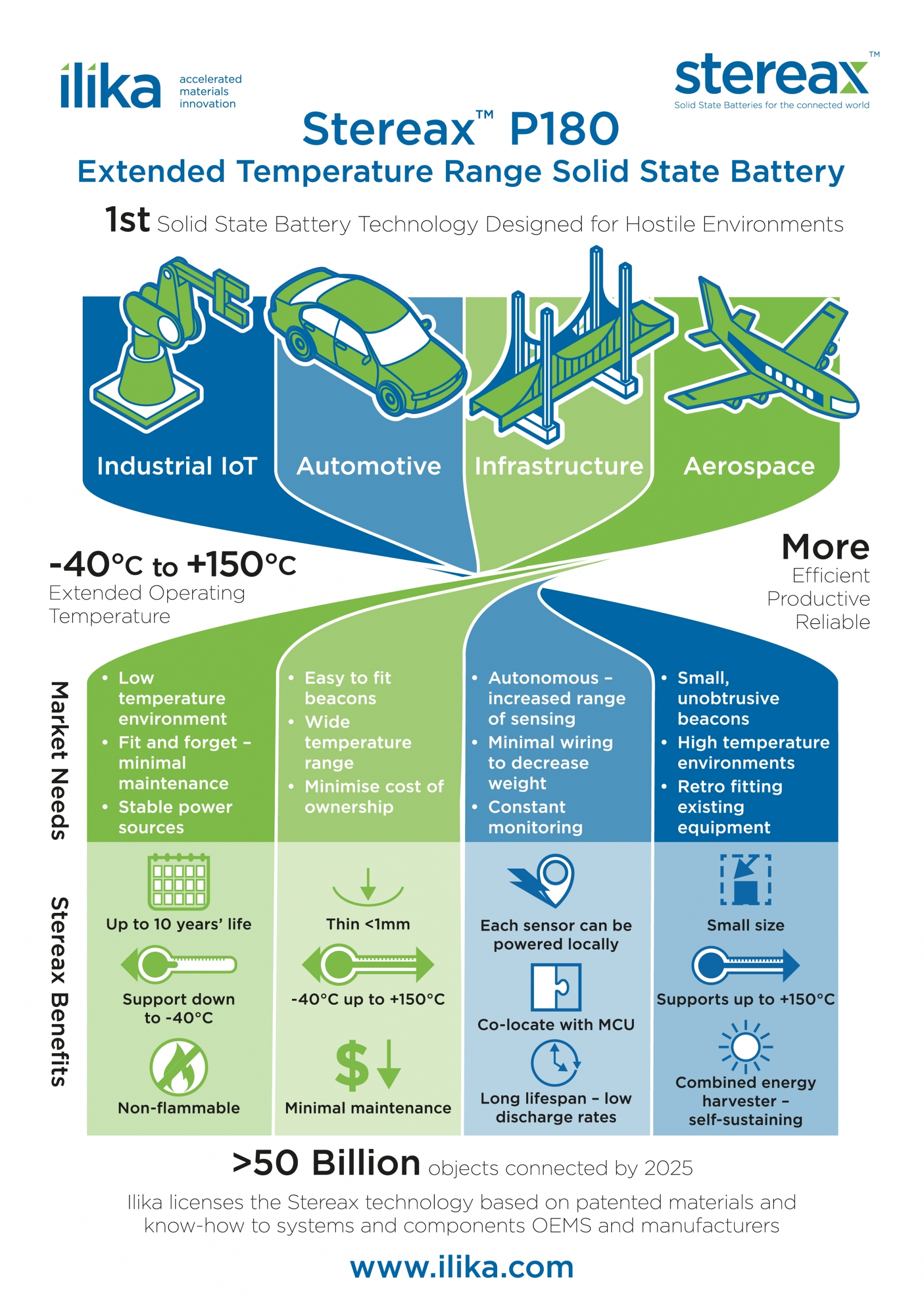 ilika accelerated materials innovation

stereax™
Solid State Batteries for the connected world

Stereax™ P180
Extended Temperature Range Solid State Battery

1st Solid State Battery Technology Designed for Hostile Environments

Industrial IoT

Automotive

Infrastructure

Aerospace

-40°C to +150°C
Extended Operating Temperature

More
Efficient
Productive
Reliable

Market Needs

• Low temperature environment
• Fit and forget – minimal maintenance
• Stable power sources

• Easy to fit beacons
• Wide temperature range
• Minimise cost of ownership

• Autonomous – increased range of sensing
• Minimal wiring to decrease weight
• Constant monitoring

• Small, unobtrusive beacons
• High temperature environments
• Retro fitting existing equipment

Stereax Benefits

Up to 10 years' life

Support down to -40°C

Non-flammable

Thin <1mm

-40°C up to +150°C

Minimal maintenance

Each sensor can be powered locally

Co-locate with MCU

Long lifespan – low discharge rates

Small size

Supports up to +150°C

Combined energy harvester – self-sustaining

>50 Billion objects connected by 2025

Ilika licenses the Stereax technology based on patented materials and know-how to systems and components OEMS and manufacturers

www.ilika.com